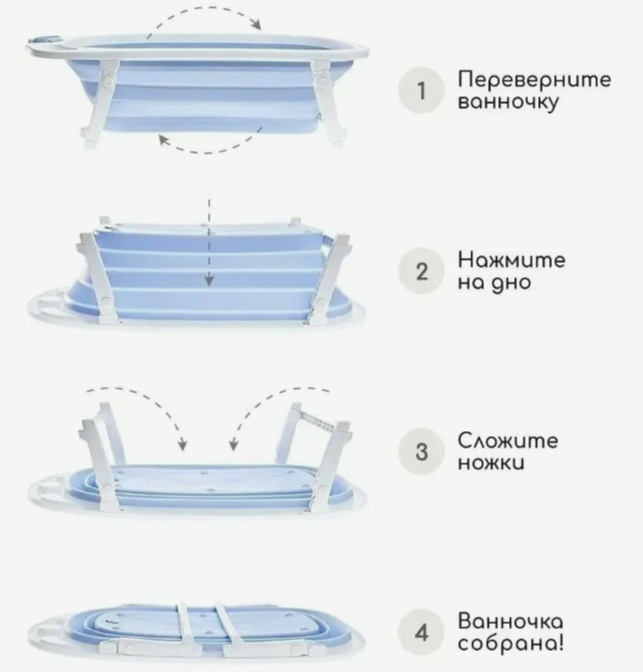 1 Переверните ванночку

2 Нажмите на дно

3 Сложите ножки

4 Ванночка собрана!