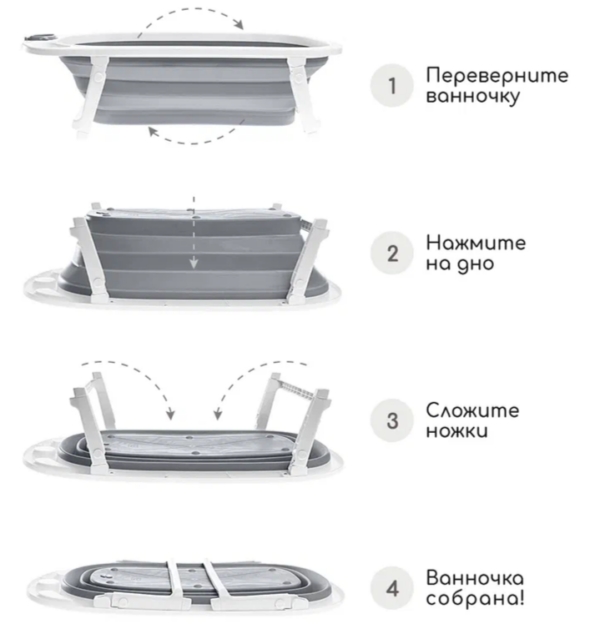 1 Переверните ванночку

2 Нажмите на дно

3 Сложите ножки

4 Ванночка собрана!