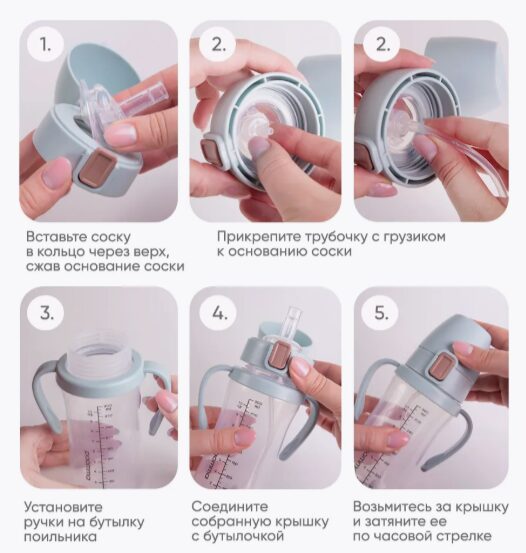 1.

2.

2.

Вставьте соску в кольцо через верх, сжав основание соски

Прикрепите трубочку с грузиком к основанию соски

3.

4.

5.

Установите ручки на бутылку поильника

Соедините собранную крышку с бутылочкой

Возьмитесь за крышку и затяните ее по часовой стрелке